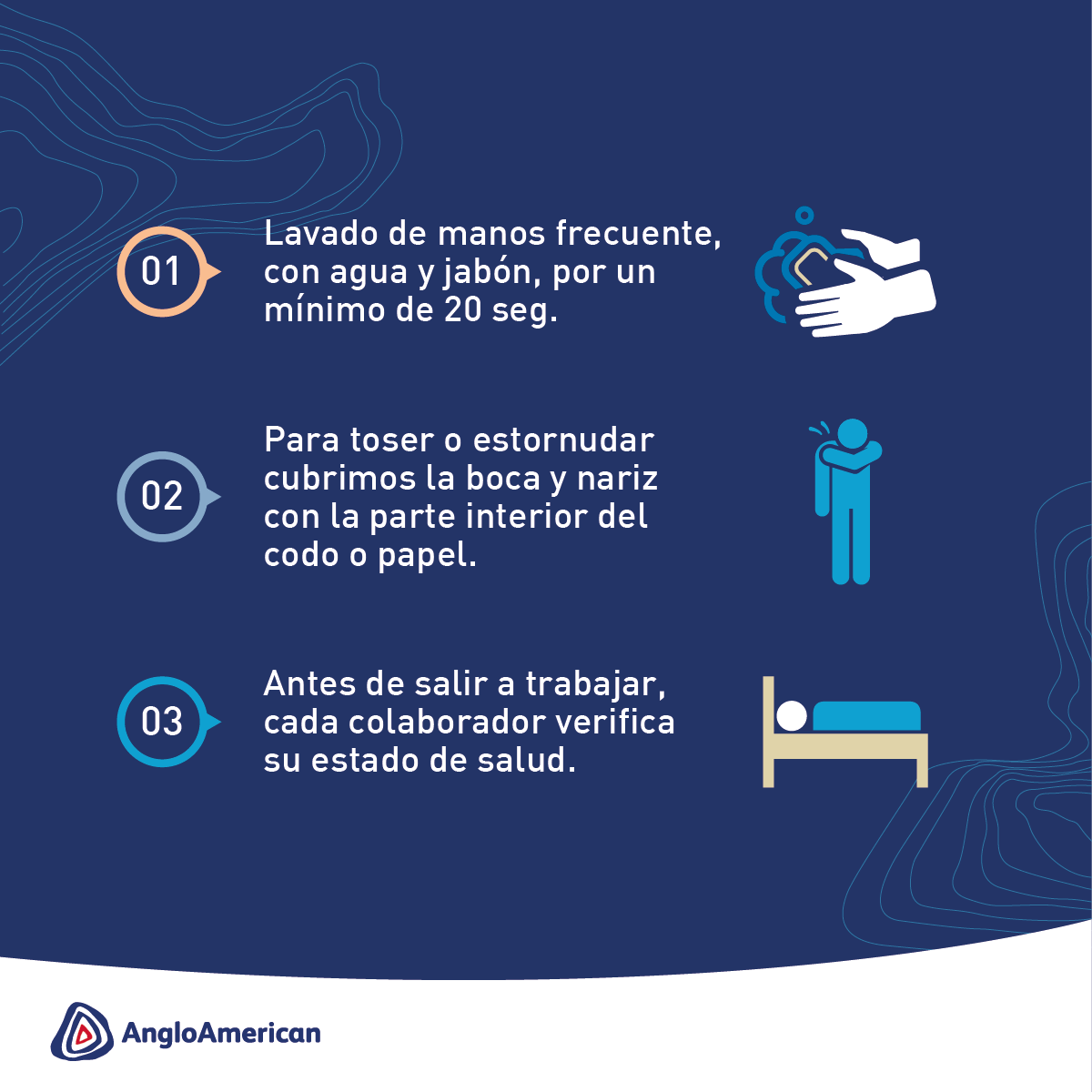 01

Lavado de manos frecuente, con agua y jabón, por un mínimo de 20 seg.

02

Para toser o estornudar cubrimos la boca y nariz con la parte interior del codo o papel.

03

Antes de salir a trabajar, cada colaborador verifica su estado de salud.

AngloAmerican